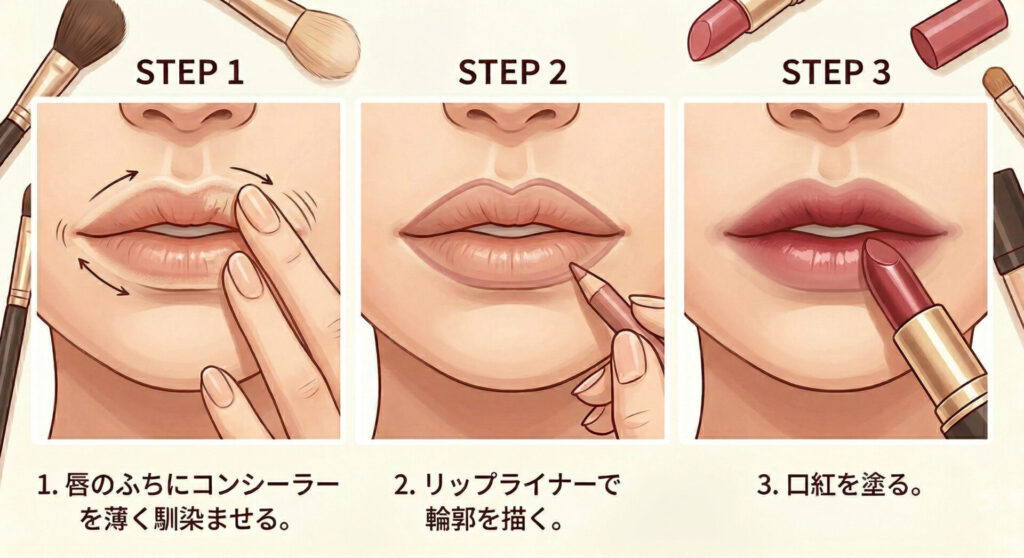 STEP 1

1. 唇のふちにコンシーラーを薄く馴染ませる。

STEP 2

2. リップライナーで輪郭を描く。

STEP 3

3. 口紅を塗る。